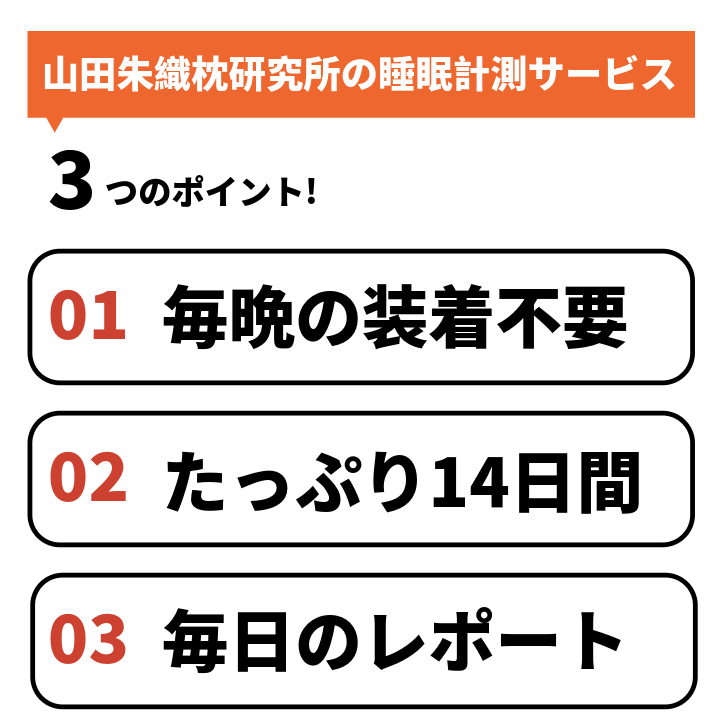 山田朱織枕研究所の睡眠計測サービス

3つのポイント!

01 毎晩の装着不要

02 たっぷり14日間

03 毎日のレポート